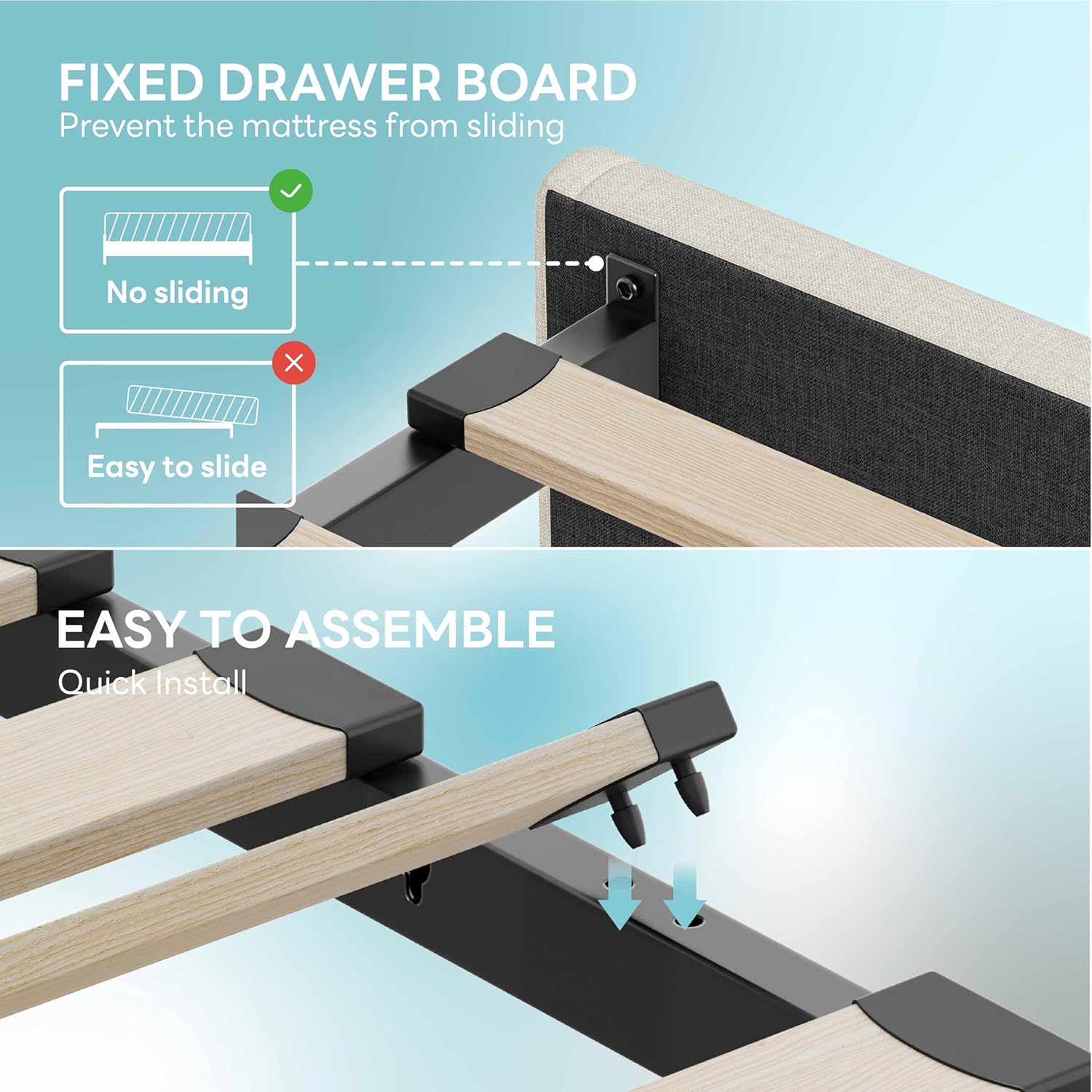 FIXED DRAWER BOARD
Prevent the mattress from sliding

No sliding

Easy to slide

EASY TO ASSEMBLE
Quick Install