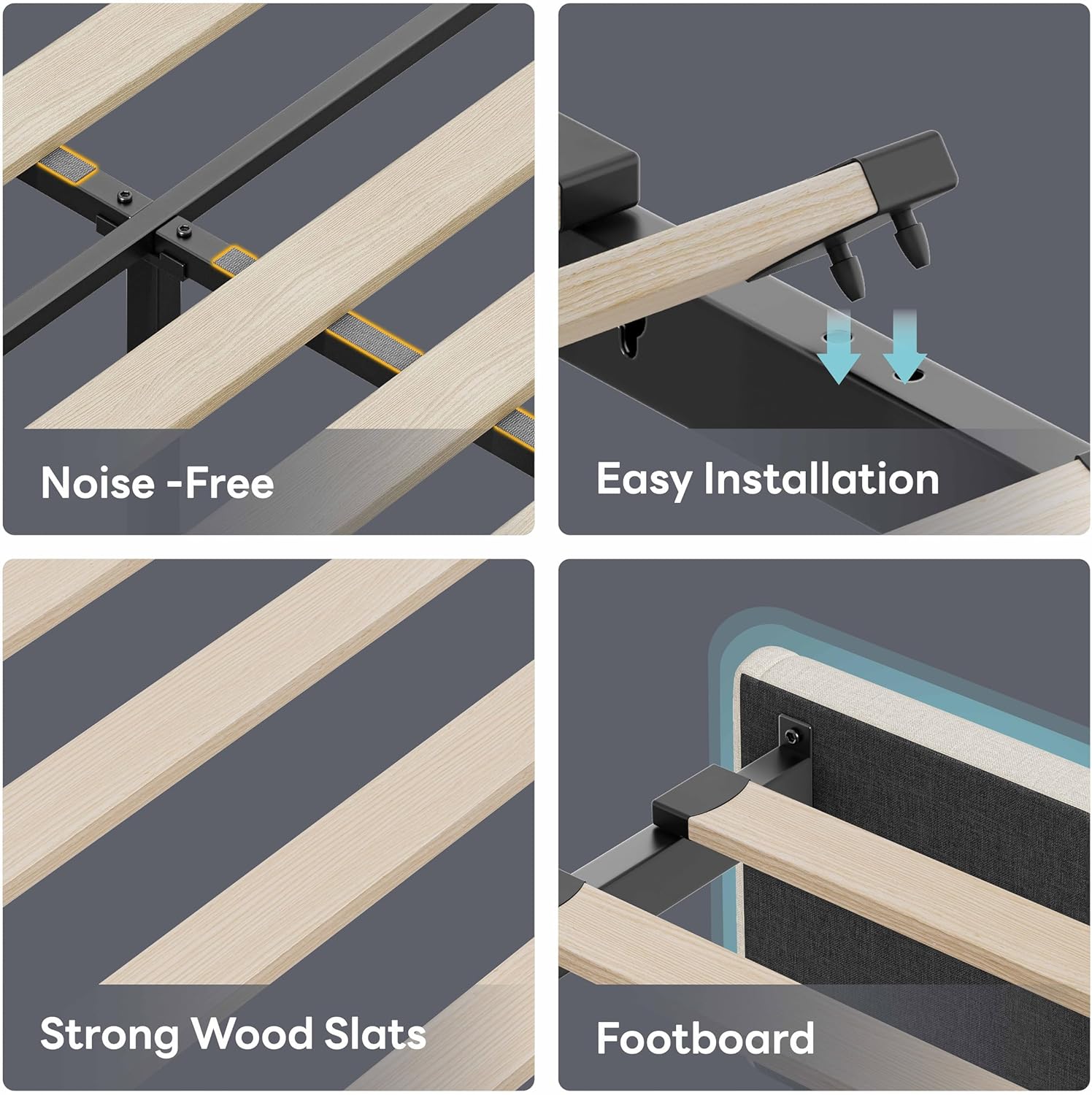 Noise -Free

Easy Installation

Strong Wood Slats

Footboard